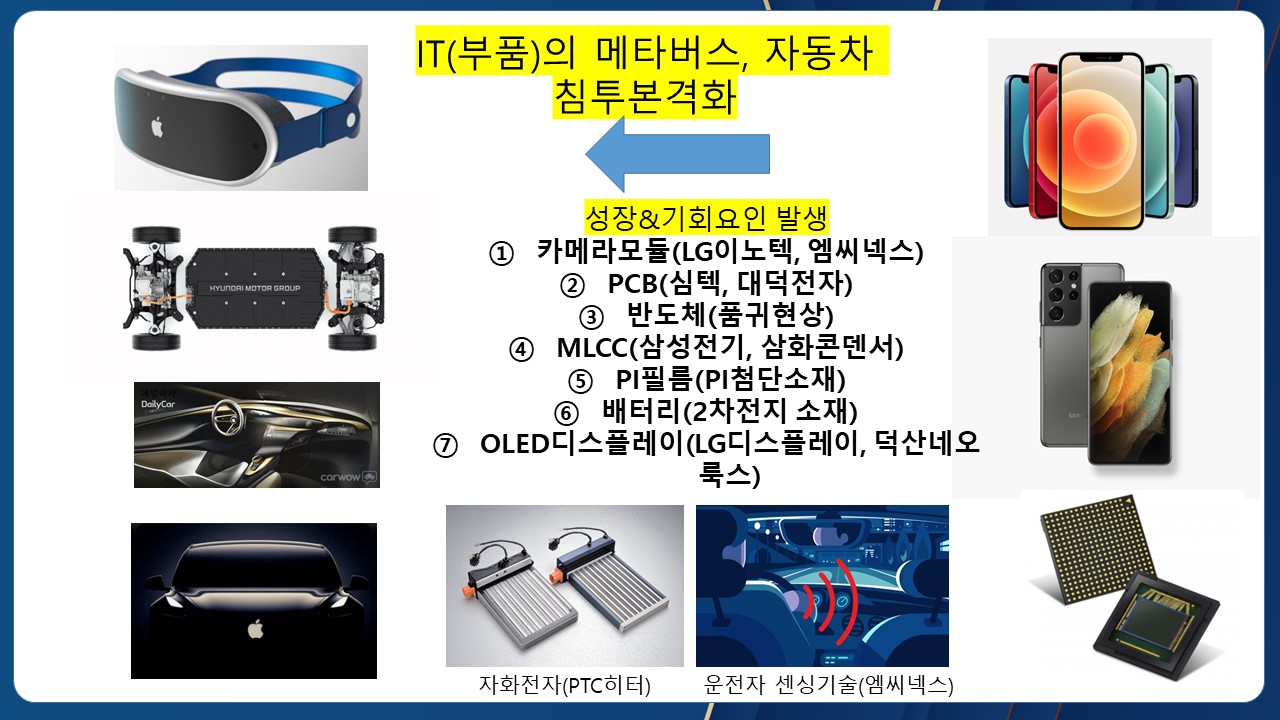 IT(부품)의 메타버스, 자동차 침투본격화

성장&기회요인 발생
① 카메라모듈(LG이노텍, 엠씨넥스)
② PCB(심텍, 대덕전자)
③ 반도체(품귀현상)
④ MLCC(삼성전기, 삼화콘덴서)
⑤ PI필름(PI첨단소재)
⑥ 배터리(2차전지 소재)
⑦ OLED디스플레이(LG디스플레이, 덕산네오룩스)

HYUNDAI MOTOR GROUP

DailyCar

carwow

자화전자(PTC히터)

운전자 센싱기술(엠씨넥스)